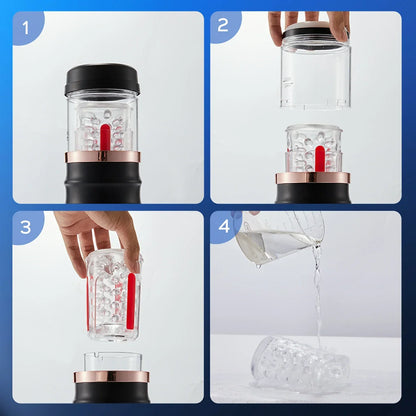 1

2

3

4